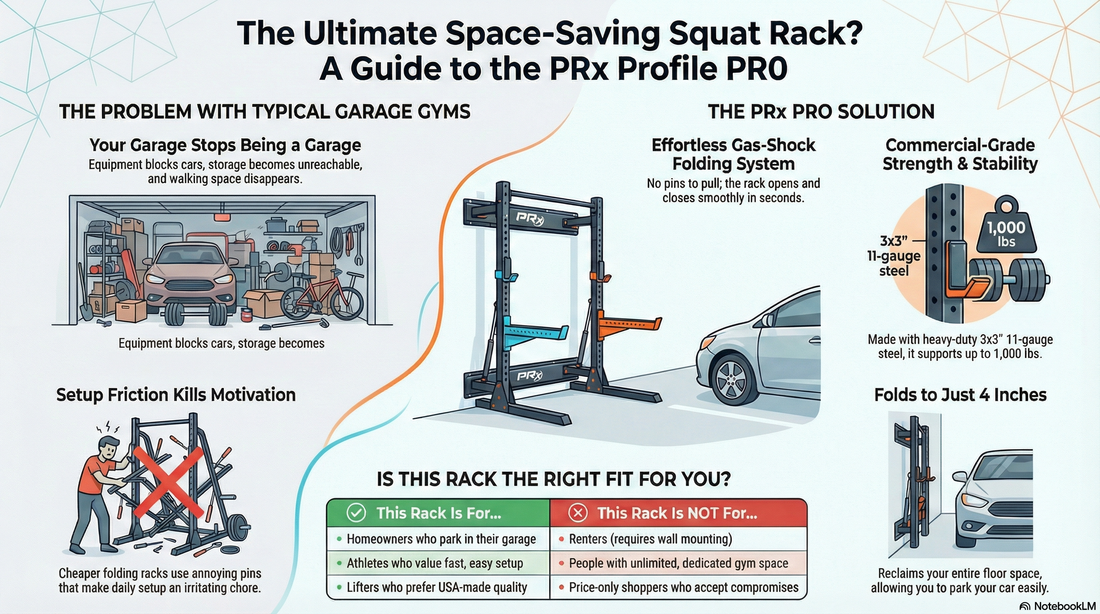 The Ultimate Space-Saving Squat Rack?
A Guide to the PRx Profile PR0

THE PROBLEM WITH TYPICAL GARAGE GYMS

Your Garage Stops Being a Garage
Equipment blocks cars, storage becomes unreachable, and walking space disappears.

Equipment blocks cars, storage becomes

Setup Friction Kills Motivation

Cheaper folding racks use annoying pins that make daily setup an irritating chore.

THE PRx PRO SOLUTION

Effortless Gas-Shock Folding System
No pins to pull; the rack opens and closes smoothly in seconds.

PRx

PRx

Commercial-Grade Strength & Stability

3x3" 11-gauge steel

1,000 lbs

Made with heavy-duty 3x3" 11-gauge steel, it supports up to 1,000 lbs.

Folds to Just 4 Inches

Reclaims your entire floor space, allowing you to park your car easily.

IS THIS RACK THE RIGHT FIT FOR YOU?

| This Rack Is For... | This Rack Is NOT For... |
|---|---|
| Homeowners who park in their garage | Renters (requires wall mounting) |
| Athletes who value fast, easy setup | People with unlimited, dedicated gym space |
| Lifters who prefer USA-made quality | Price-only shoppers who accept compromises |

NotebookLM